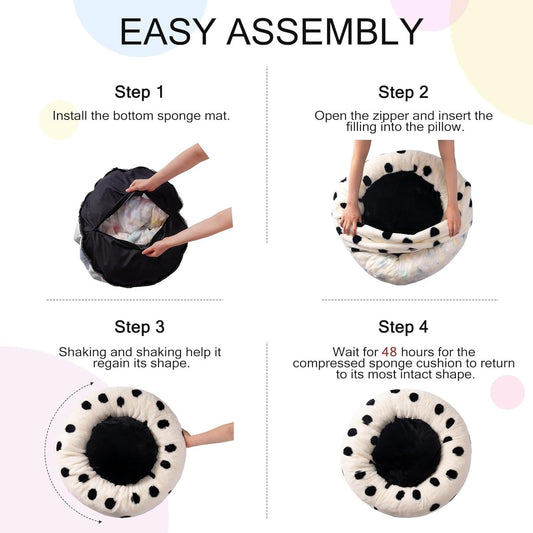 EASY ASSEMBLY

Step 1

Install the bottom sponge mat.

Step 2

Open the zipper and insert the filling into the pillow.

Step 3

Shaking and shaking help it regain its shape.

Step 4

Wait for 48 hours for the compressed sponge cushion to return to its most intact shape.