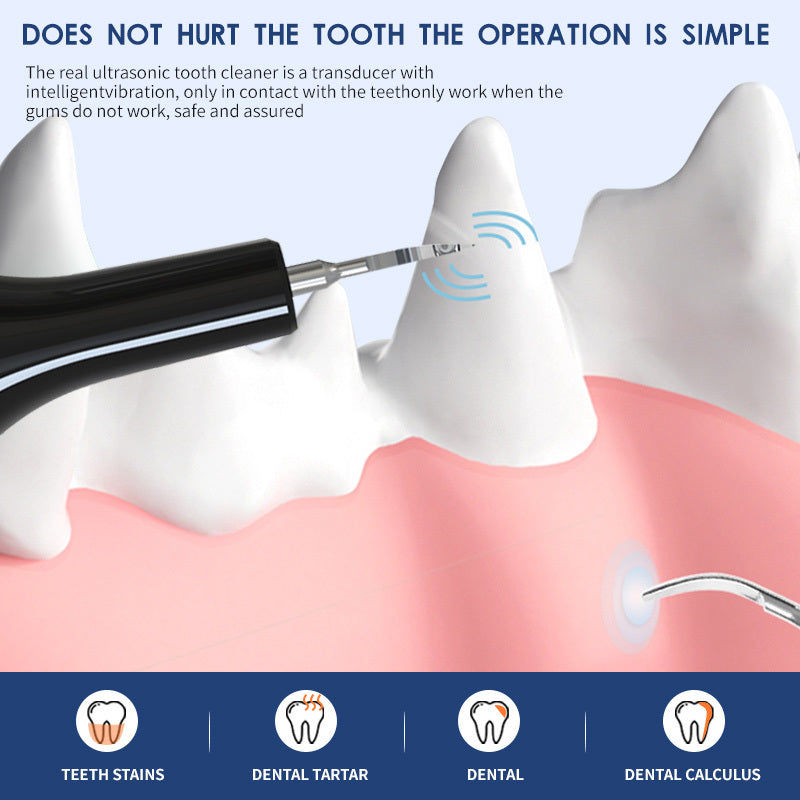 DOES NOT HURT THE TOOTH THE OPERATION IS SIMPLE

The real ultrasonic tooth cleaner is a transducer with intelligentvibration, only in contact with the teethonly work when the gums do not work, safe and assured

TEETH STAINS

DENTAL TARTAR

DENTAL

DENTAL CALCULUS