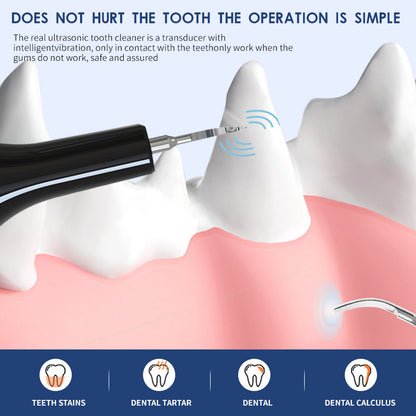 DOES NOT HURT THE TOOTH THE OPERATION IS SIMPLE

The real ultrasonic tooth cleaner is a transducer with intelligentvibration, only in contact with the teethonly work when the gums do not work, safe and assured

TEETH STAINS

DENTAL TARTAR

DENTAL

DENTAL CALCULUS